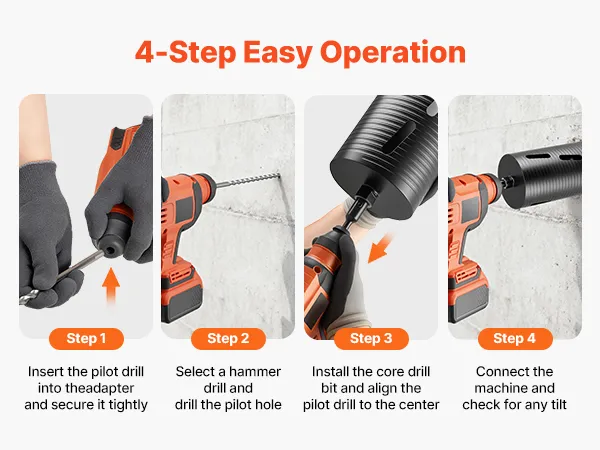 4-Step Easy Operation

Step 1

Insert the pilot drill into theadapter and secure it tightly

Step 2

Select a hammer drill and drill the pilot hole

Step 3

Install the core drill bit and align the pilot drill to the center

Step 4

Connect the machine and check for any tilt