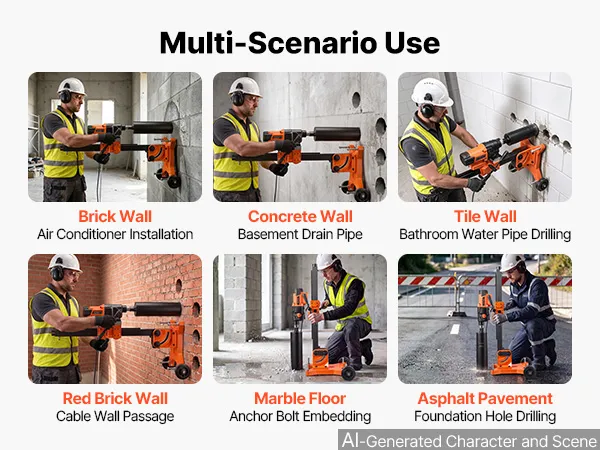 Multi-Scenario Use

Brick Wall
Air Conditioner Installation

Concrete Wall
Basement Drain Pipe

Tile Wall
Bathroom Water Pipe Drilling

Red Brick Wall
Cable Wall Passage

Marble Floor
Anchor Bolt Embedding

Asphalt Pavement
Foundation Hole Drilling

AI-Generated Character and Scene