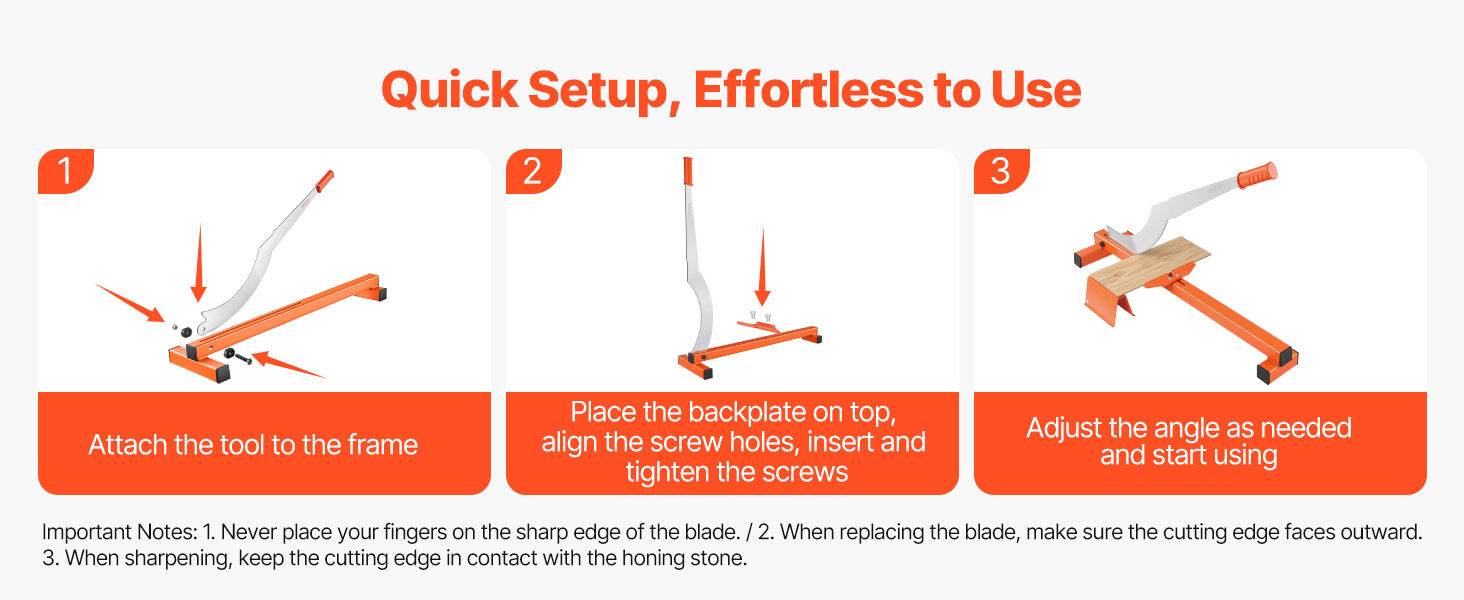 Quick Setup, Effortless to Use

1

Attach the tool to the frame

2

Place the backplate on top, align the screw holes, insert and tighten the screws

3

Adjust the angle as needed and start using

Important Notes: 1. Never place your fingers on the sharp edge of the blade. / 2. When replacing the blade, make sure the cutting edge faces outward. 3. When sharpening, keep the cutting edge in contact with the honing stone.