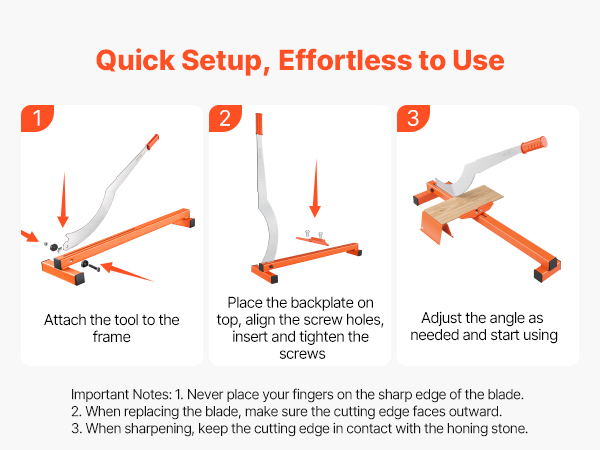 Quick Setup, Effortless to Use

1

Attach the tool to the frame

2

Place the backplate on top, align the screw holes, insert and tighten the screws

3

Adjust the angle as needed and start using

Important Notes: 1. Never place your fingers on the sharp edge of the blade.
2. When replacing the blade, make sure the cutting edge faces outward.
3. When sharpening, keep the cutting edge in contact with the honing stone.