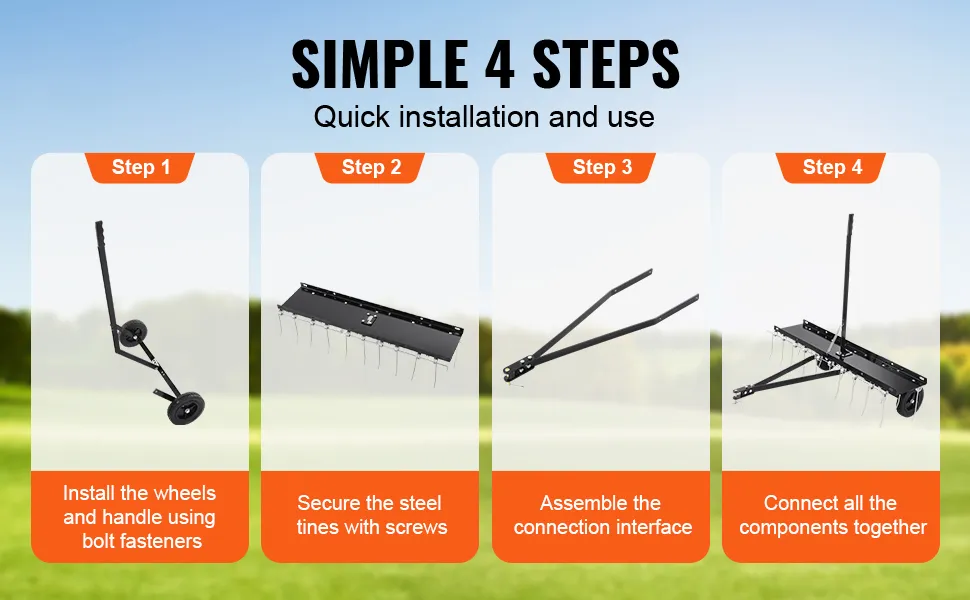 SIMPLE 4 STEPS
Quick installation and use

Step 1
Install the wheels and handle using bolt fasteners

Step 2
Secure the steel tines with screws

Step 3
Assemble the connection interface

Step 4
Connect all the components together