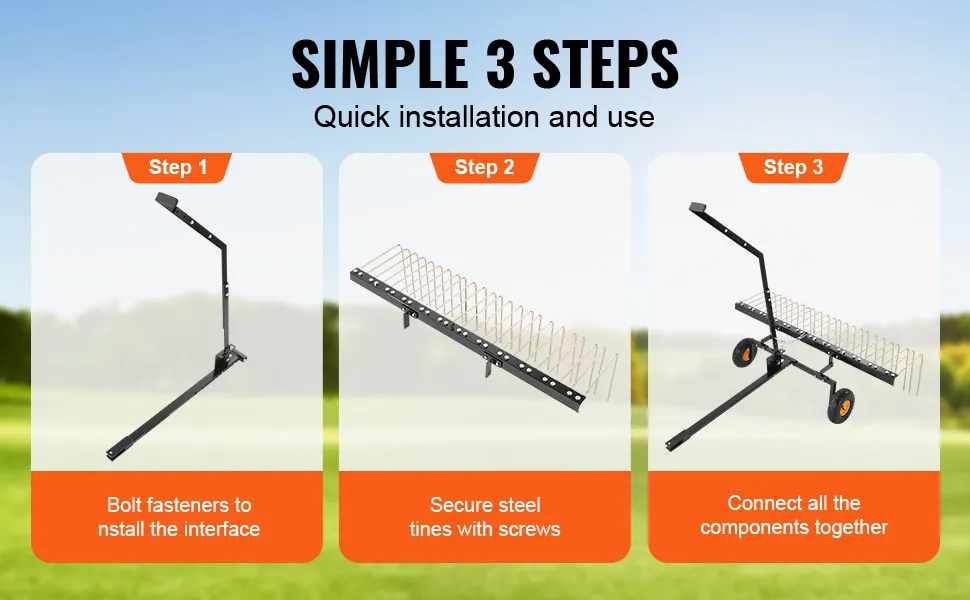 SIMPLE 3 STEPS
Quick installation and use

Step 1
Bolt fasteners to nstall the interface

Step 2
Secure steel tines with screws

Step 3
Connect all the components together