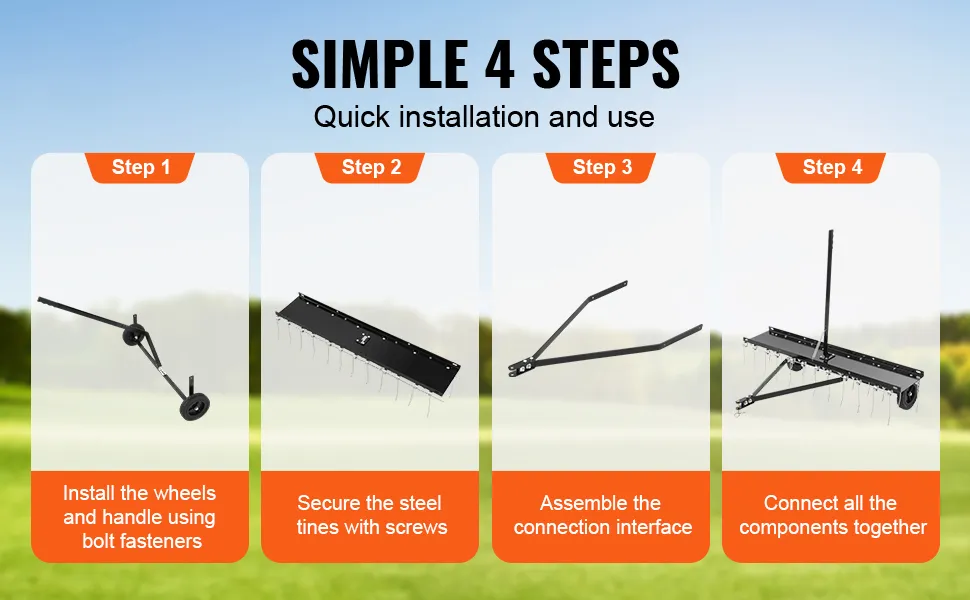 SIMPLE 4 STEPS
Quick installation and use

Step 1
Install the wheels and handle using bolt fasteners

Step 2
Secure the steel tines with screws

Step 3
Assemble the connection interface

Step 4
Connect all the components together