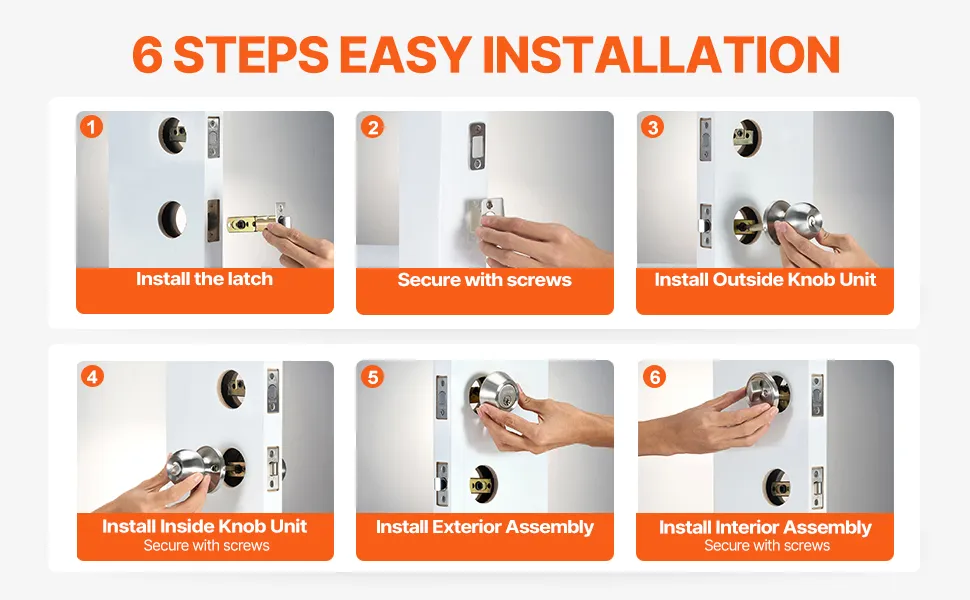 6 STEPS EASY INSTALLATION

1
Install the latch

2
Secure with screws

3
Install Outside Knob Unit

4
Install Inside Knob Unit
Secure with screws

5
Install Exterior Assembly

6
Install Interior Assembly
Secure with screws