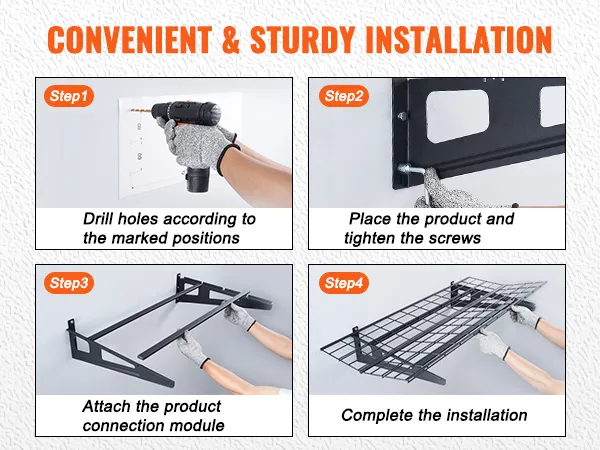 CONVENIENT & STURDY INSTALLATION

Step1

Drill holes according to the marked positions

Step2

Place the product and tighten the screws

Step3

Attach the product connection module

Step4

Complete the installation