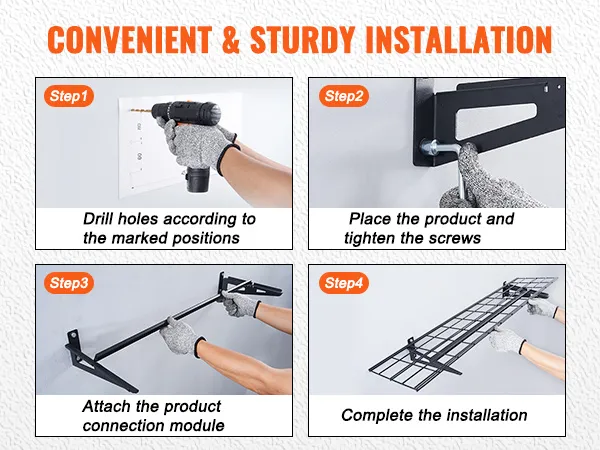 CONVENIENT & STURDY INSTALLATION

Step1

Drill holes according to the marked positions

Step2

Place the product and tighten the screws

Step3

Attach the product connection module

Step4

Complete the installation