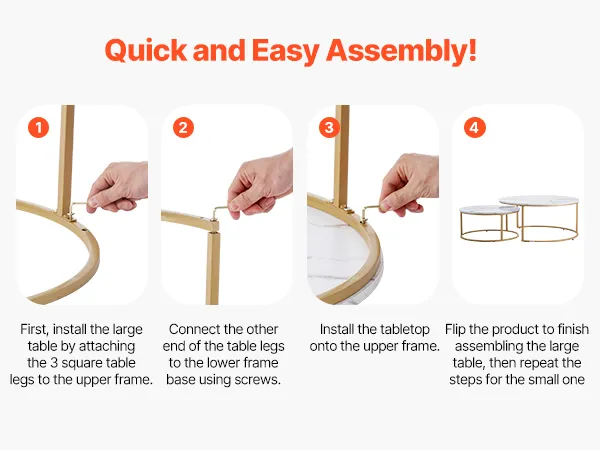 Quick and Easy Assembly!

1

First, install the large table by attaching the 3 square table legs to the upper frame.

2

Connect the other end of the table legs to the lower frame base using screws.

3

Install the tabletop onto the upper frame.

4

Flip the product to finish assembling the large table, then repeat the steps for the small one