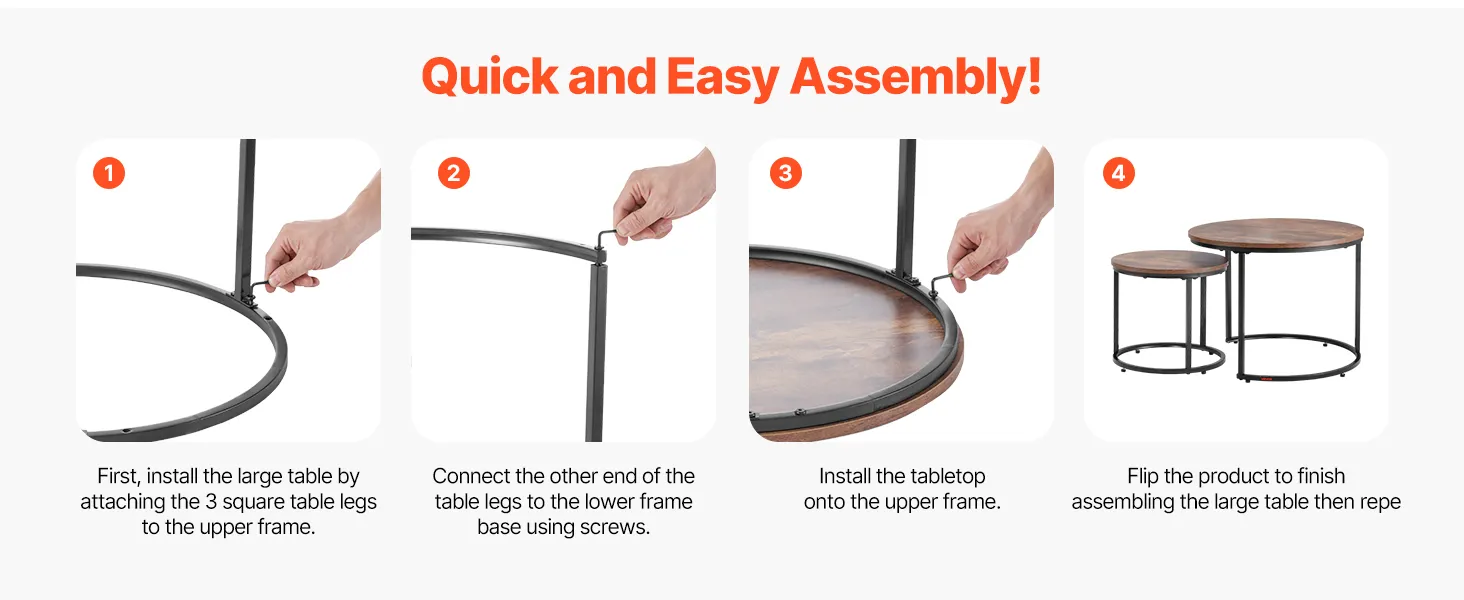 Quick and Easy Assembly!

1

First, install the large table by attaching the 3 square table legs to the upper frame.

2

Connect the other end of the table legs to the lower frame base using screws.

3

Install the tabletop onto the upper frame.

4

Flip the product to finish assembling the large table then repe