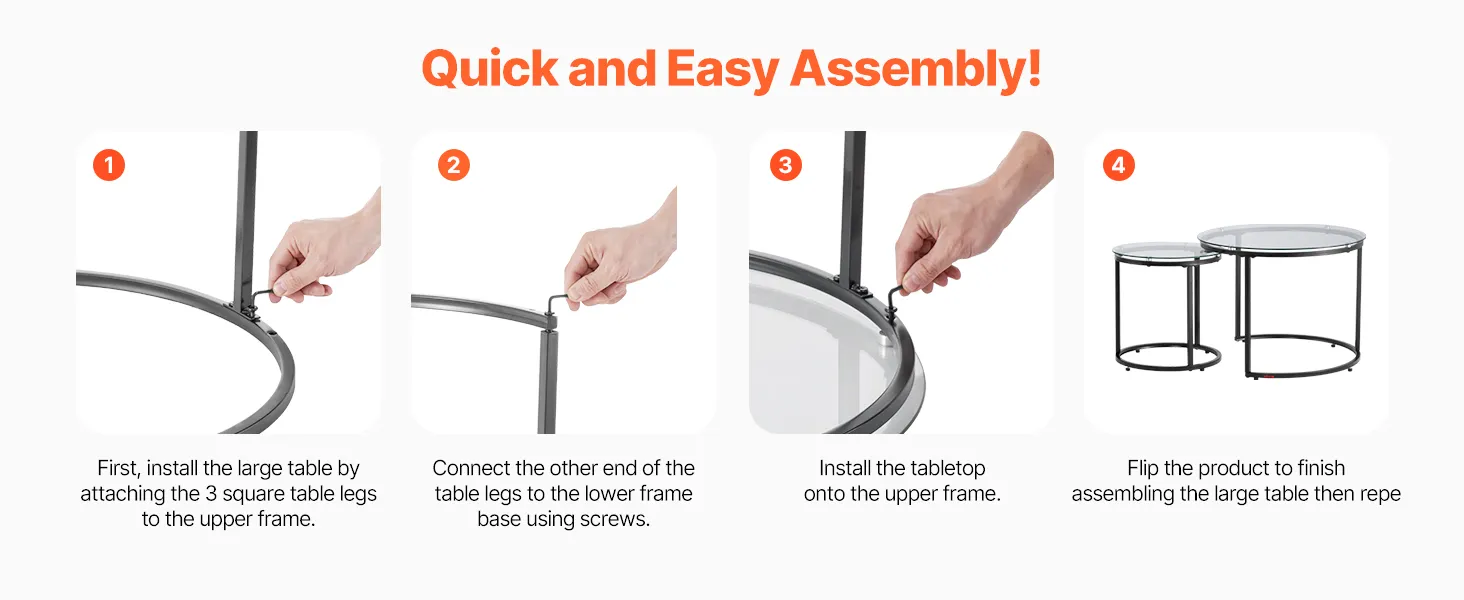 Quick and Easy Assembly!

1

First, install the large table by attaching the 3 square table legs to the upper frame.

2

Connect the other end of the table legs to the lower frame base using screws.

3

Install the tabletop onto the upper frame.

4

Flip the product to finish assembling the large table then repe