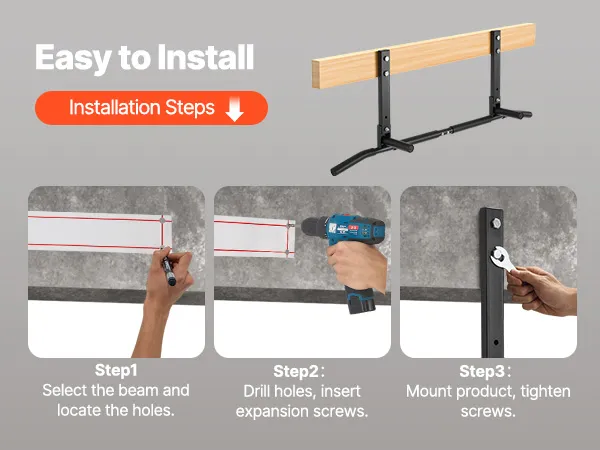 Easy to Install

Installation Steps

Step1
Select the beam and locate the holes.

Step2：
Drill holes, insert expansion screws.

Step3：
Mount product, tighten screws.