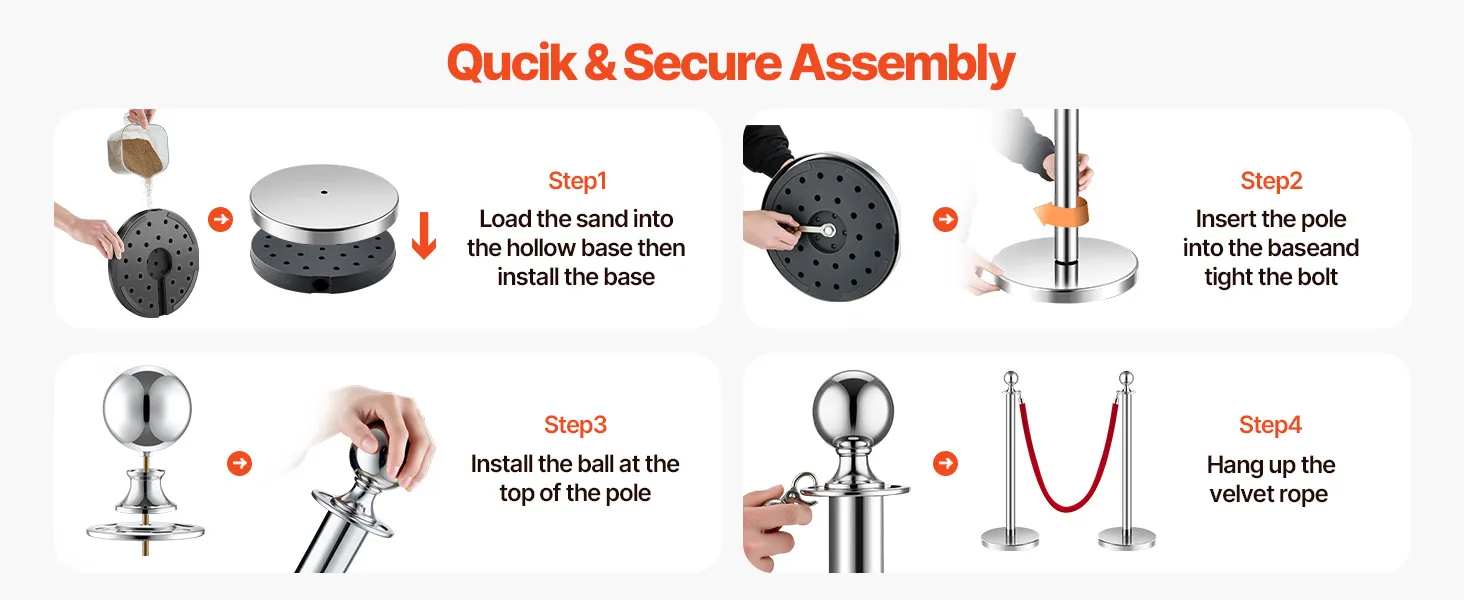 Qucik & Secure Assembly

Step1
Load the sand into the hollow base then install the base

Step2
Insert the pole into the baseand tight the bolt

Step3
Install the ball at the top of the pole

Step4
Hang up the velvet rope