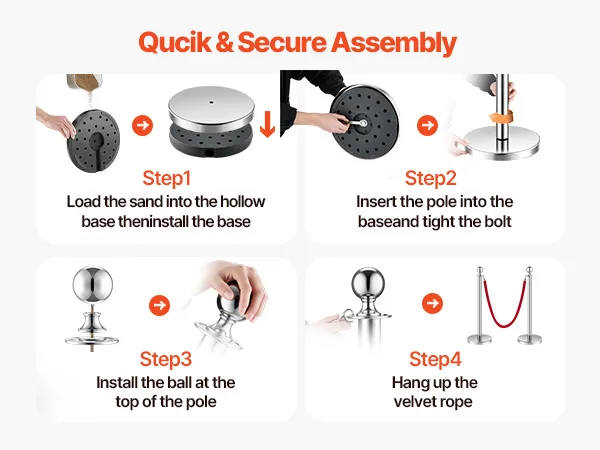 Qucik & Secure Assembly

Step1
Load the sand into the hollow base theninstall the base

Step2
Insert the pole into the baseand tight the bolt

Step3
Install the ball at the top of the pole

Step4
Hang up the velvet rope