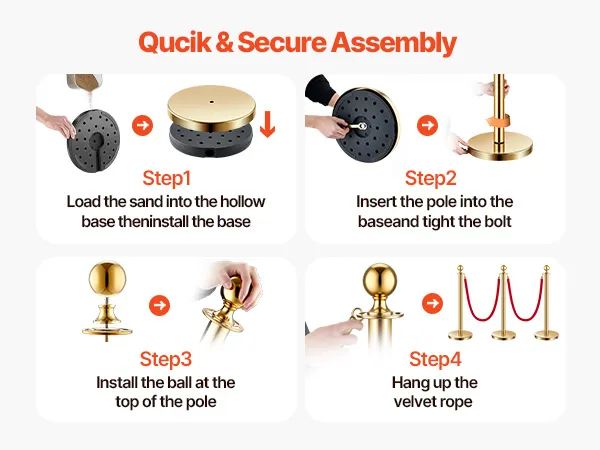 Qucik & Secure Assembly

Step1
Load the sand into the hollow base theninstall the base

Step2
Insert the pole into the baseand tight the bolt

Step3
Install the ball at the top of the pole

Step4
Hang up the velvet rope