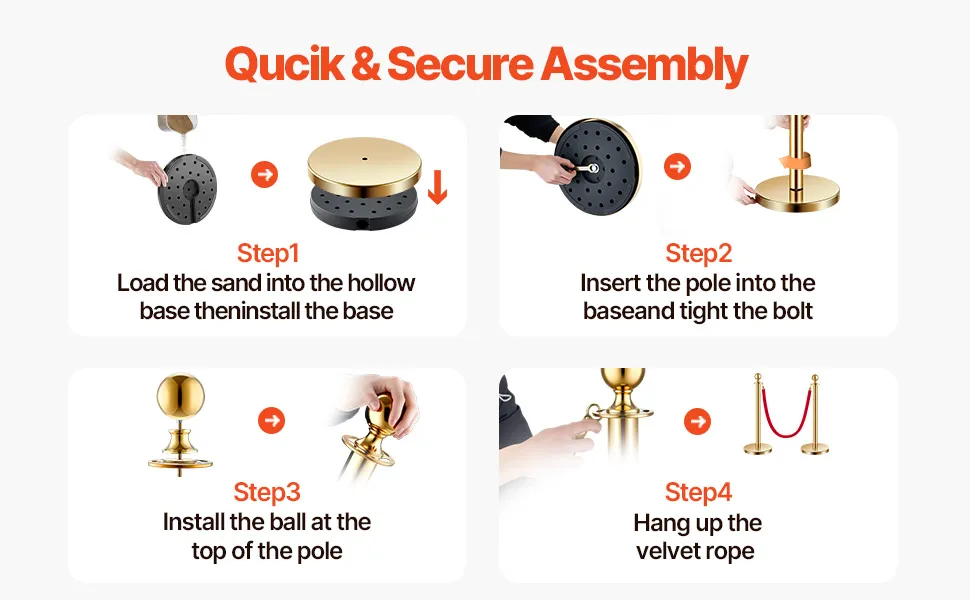 Qucik & Secure Assembly

Step1
Load the sand into the hollow base theninstall the base

Step2
Insert the pole into the baseand tight the bolt

Step3
Install the ball at the top of the pole

Step4
Hang up the velvet rope