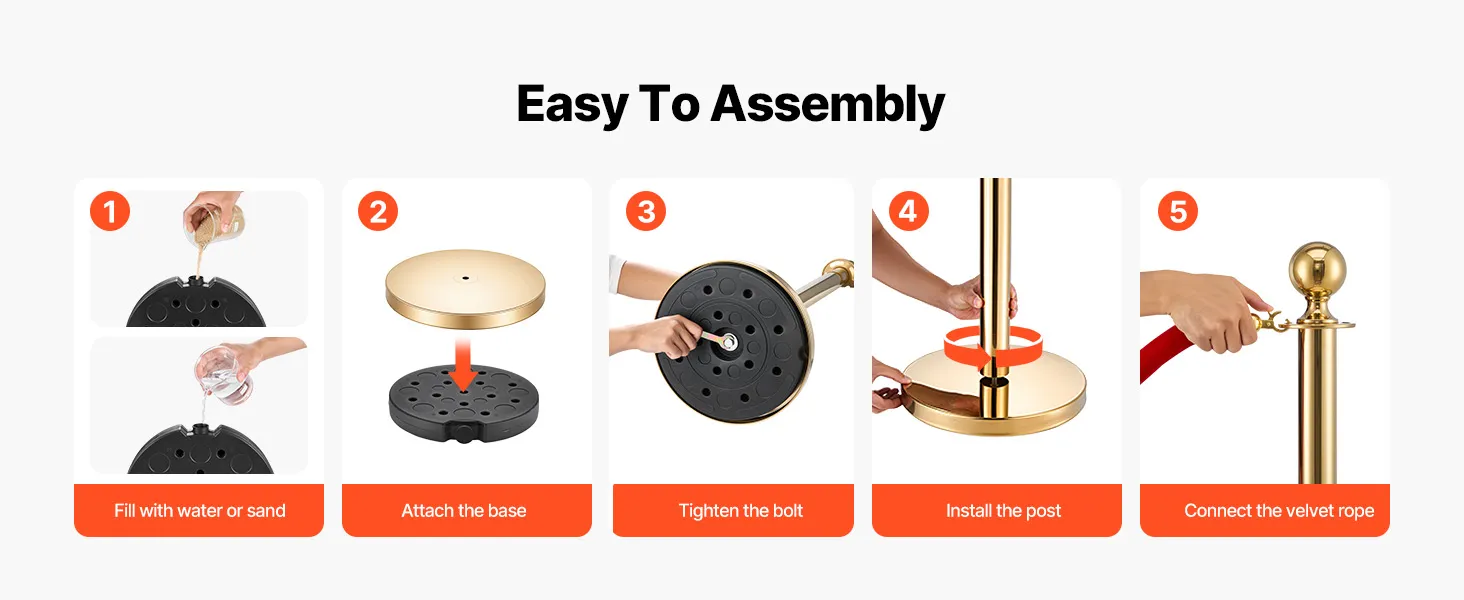 Easy To Assembly

1

Fill with water or sand

2

Attach the base

3

Tighten the bolt

4

Install the post

5

Connect the velvet rope