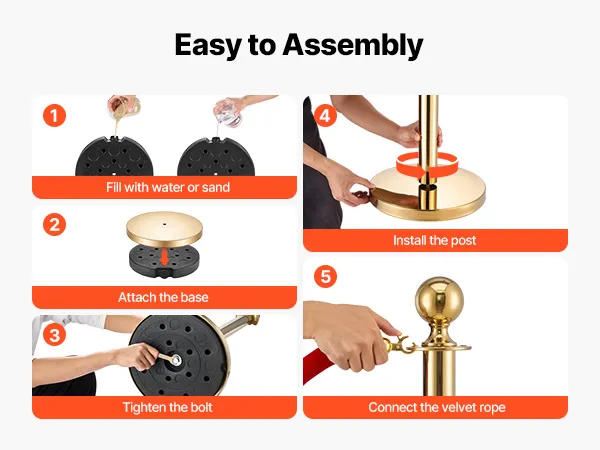 Easy to Assembly

1
Fill with water or sand

2
Attach the base

3
Tighten the bolt

4
Install the post

5
Connect the velvet rope