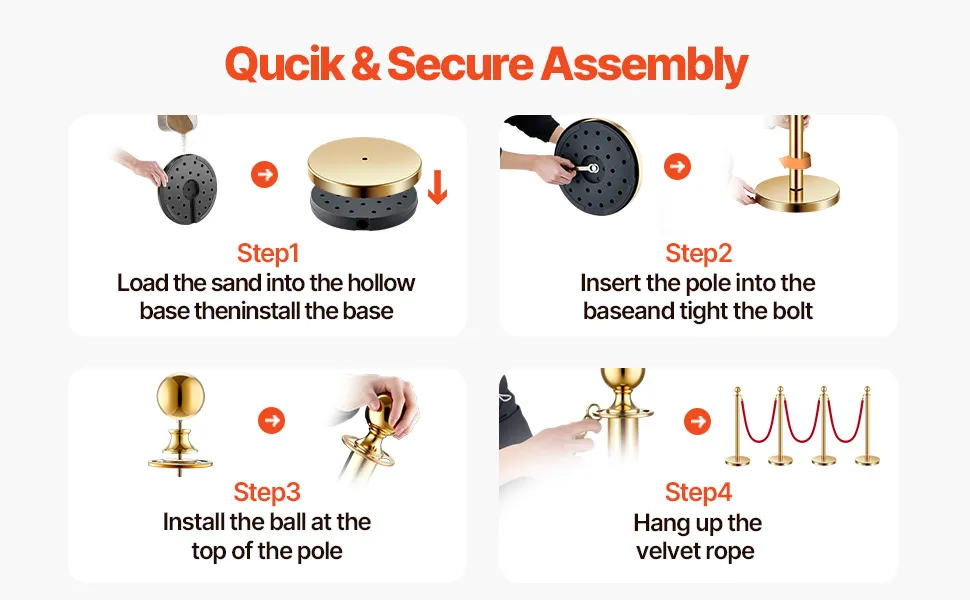 Qucik & Secure Assembly

Step1
Load the sand into the hollow base theninstall the base

Step2
Insert the pole into the baseand tight the bolt

Step3
Install the ball at the top of the pole

Step4
Hang up the velvet rope