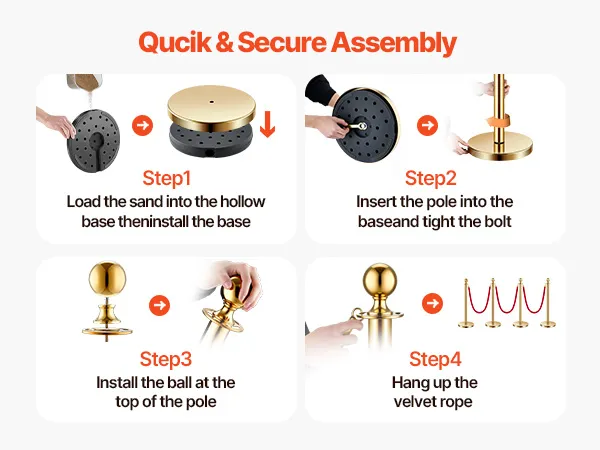 Qucik & Secure Assembly

Step1
Load the sand into the hollow base theninstall the base

Step2
Insert the pole into the baseand tight the bolt

Step3
Install the ball at the top of the pole

Step4
Hang up the velvet rope