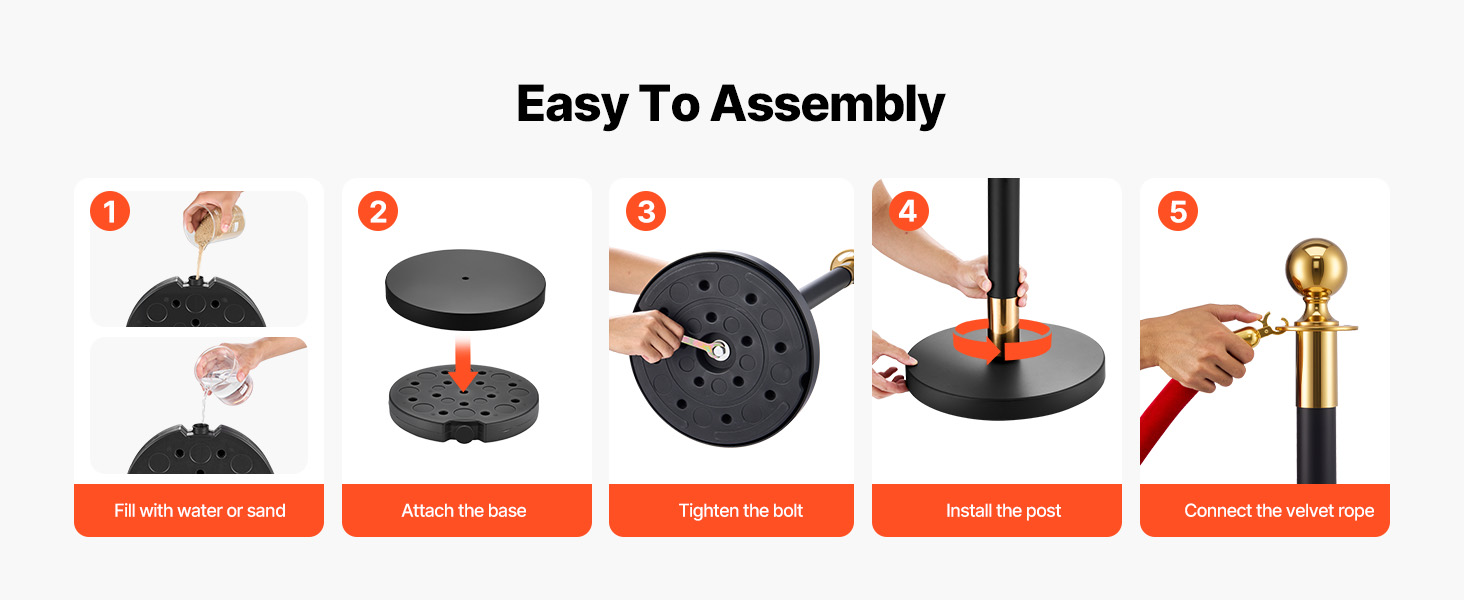 Easy To Assembly

1
Fill with water or sand

2
Attach the base

3
Tighten the bolt

4
Install the post

5
Connect the velvet rope