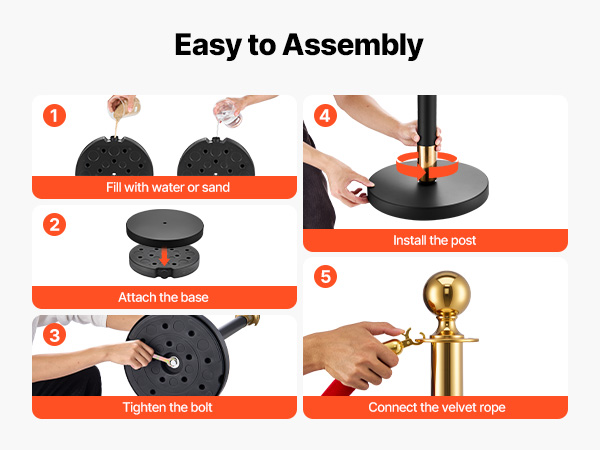 Easy to Assembly

1
Fill with water or sand

2
Attach the base

3
Tighten the bolt

4
Install the post

5
Connect the velvet rope