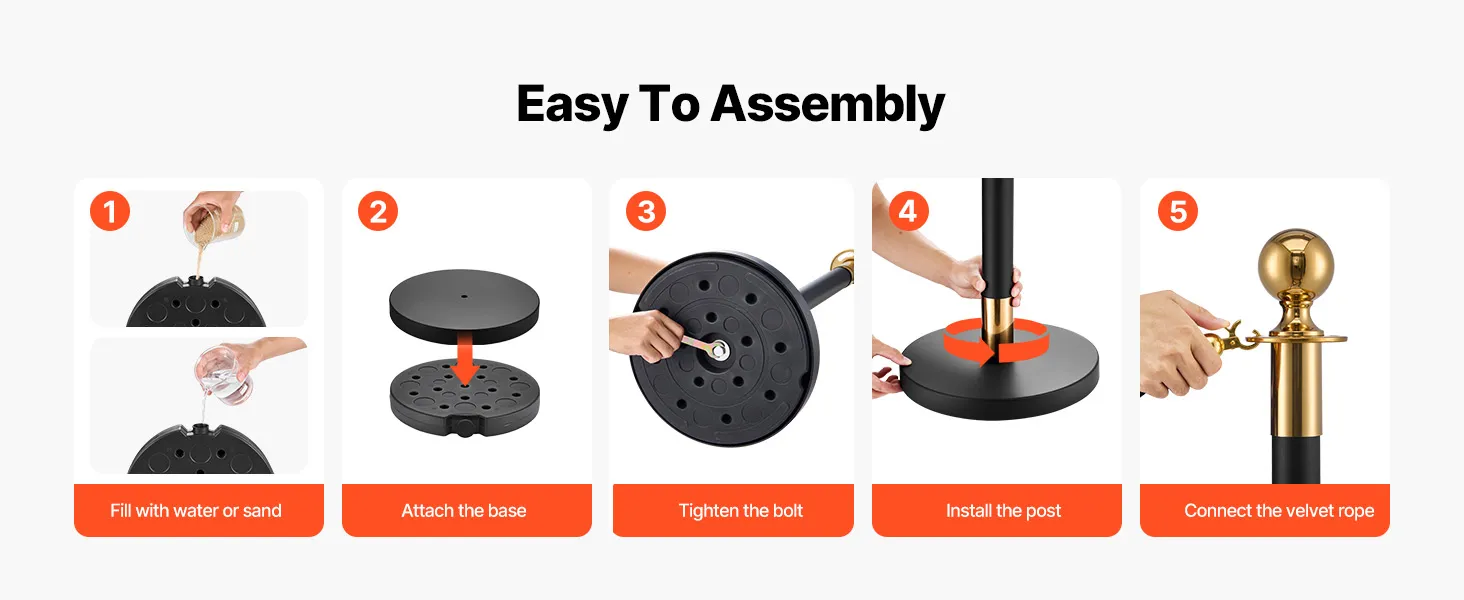 Easy To Assembly

1
Fill with water or sand

2
Attach the base

3
Tighten the bolt

4
Install the post

5
Connect the velvet rope