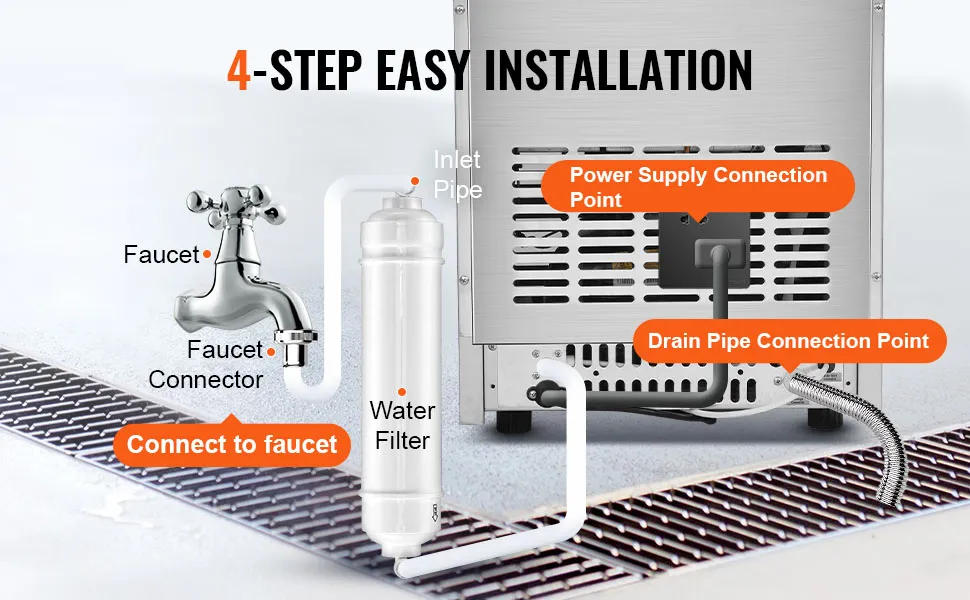 4-STEP EASY INSTALLATION

Inlet Pipe

Power Supply Connection Point

Faucet

Faucet Connector

Drain Pipe Connection Point

Water Filter

Connect to faucet