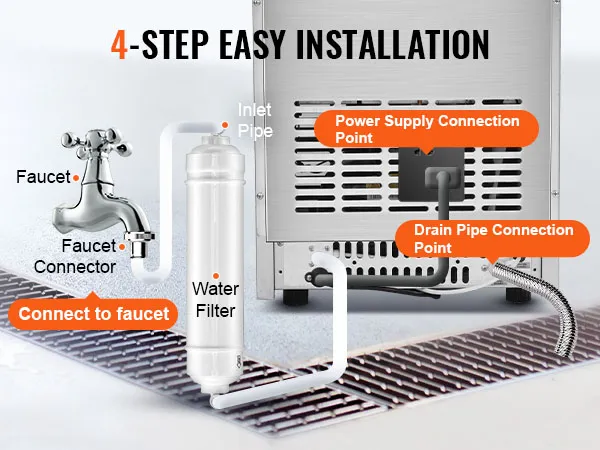 4-STEP EASY INSTALLATION

Inlet Pipe

Power Supply Connection Point

Faucet

Faucet Connector

Drain Pipe Connection Point

Water Filter

Connect to faucet