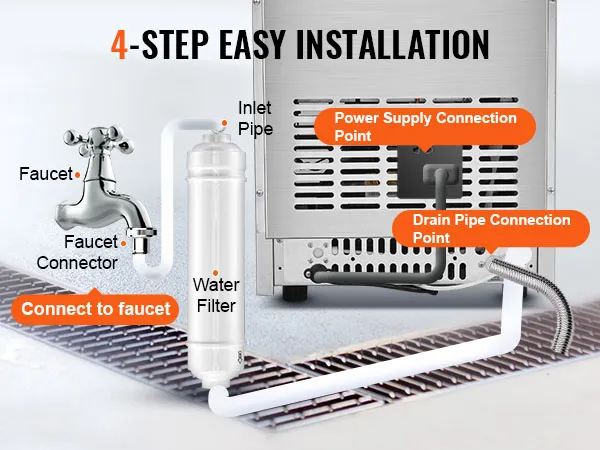 4-STEP EASY INSTALLATION

Inlet Pipe

Power Supply Connection Point

Faucet

Faucet Connector

Drain Pipe Connection Point

Water Filter

Connect to faucet