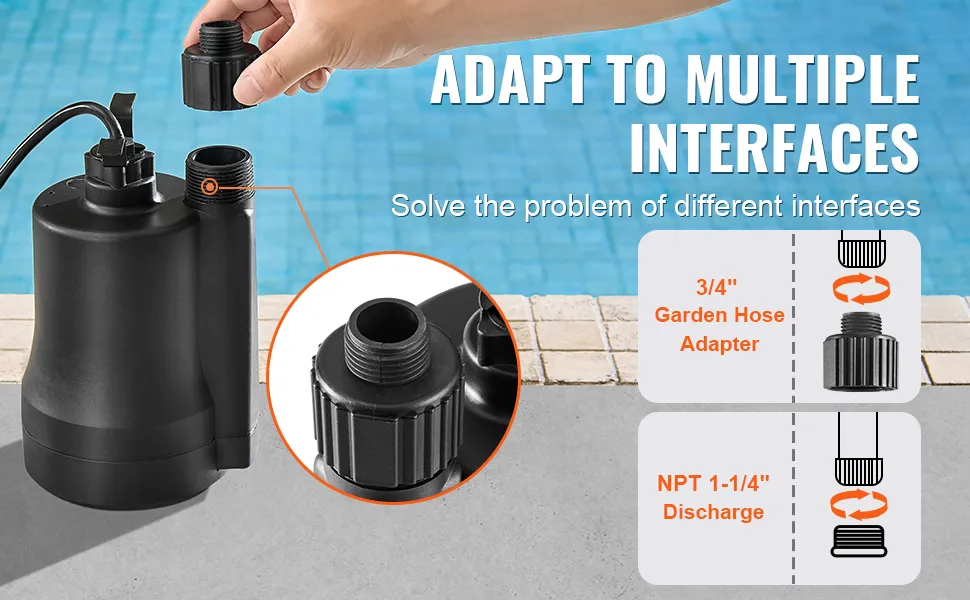 ADAPT TO MULTIPLE INTERFACES

Solve the problem of different interfaces

3/4" Garden Hose Adapter

NPT 1-1/4" Discharge