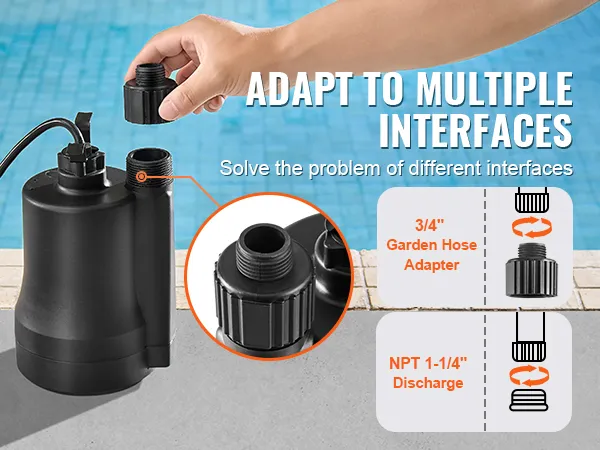 ADAPT TO MULTIPLE INTERFACES

Solve the problem of different interfaces

3/4" Garden Hose Adapter

NPT 1-1/4" Discharge