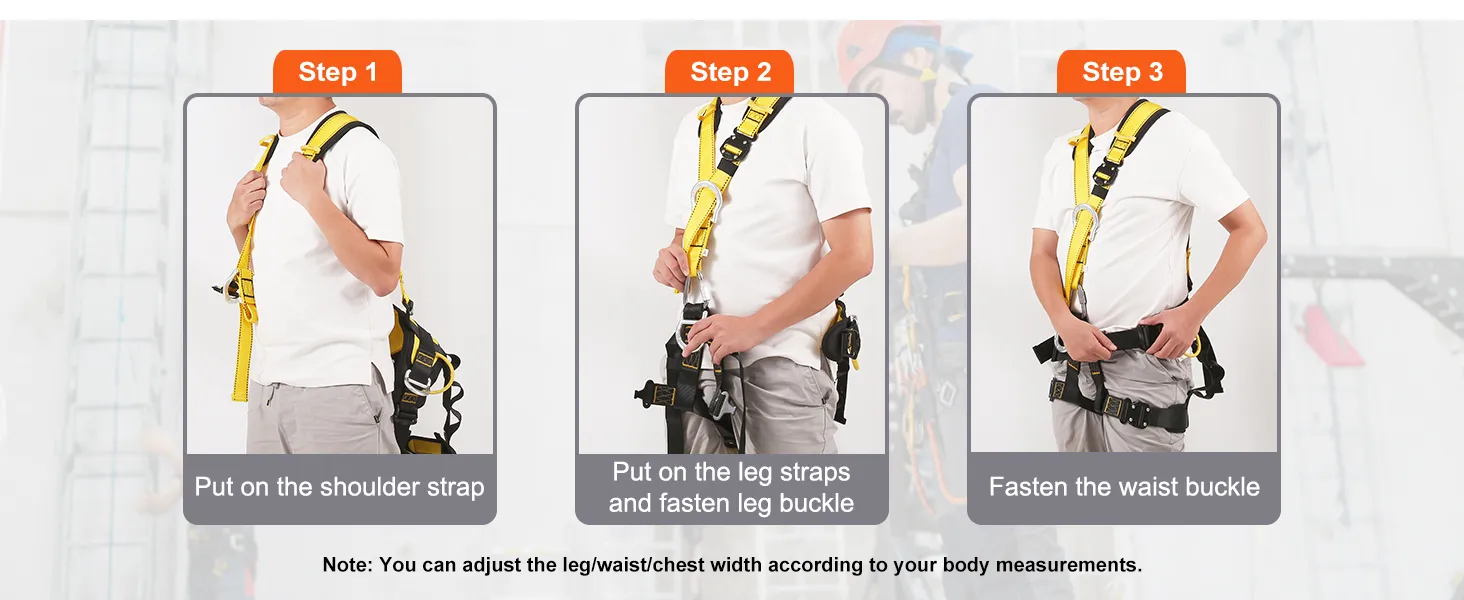 Step 1

Put on the shoulder strap

Step 2

Put on the leg straps and fasten leg buckle

Step 3

Fasten the waist buckle

Note: You can adjust the leg/waist/chest width according to your body measurements.