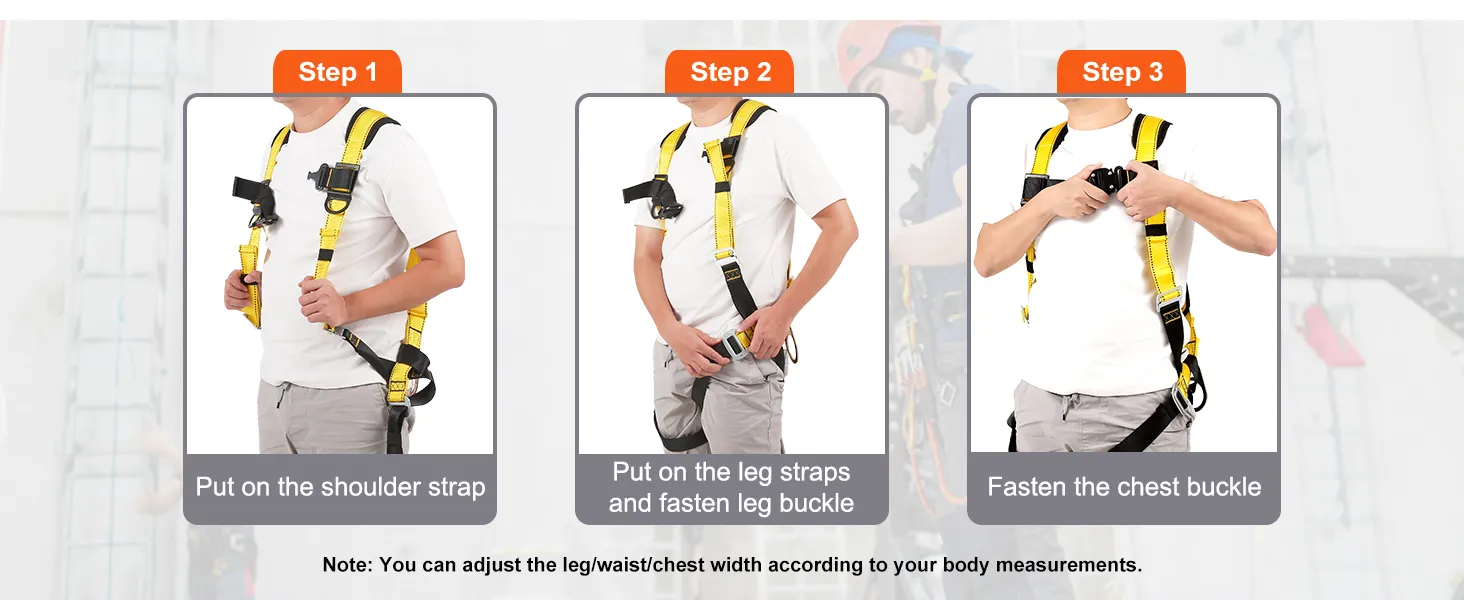 Step 1

Put on the shoulder strap

Step 2

Put on the leg straps and fasten leg buckle

Step 3

Fasten the chest buckle

Note: You can adjust the leg/waist/chest width according to your body measurements.