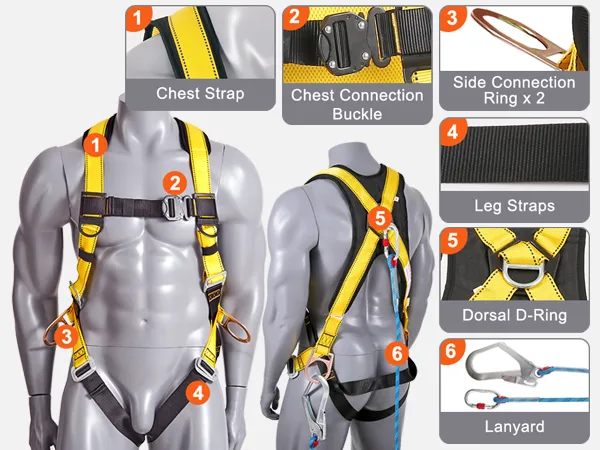 1
Chest Strap

2
Chest Connection Buckle

3
Side Connection Ring x 2

4
Leg Straps

5
Dorsal D-Ring

6
Lanyard

1

2

3

4

5

6