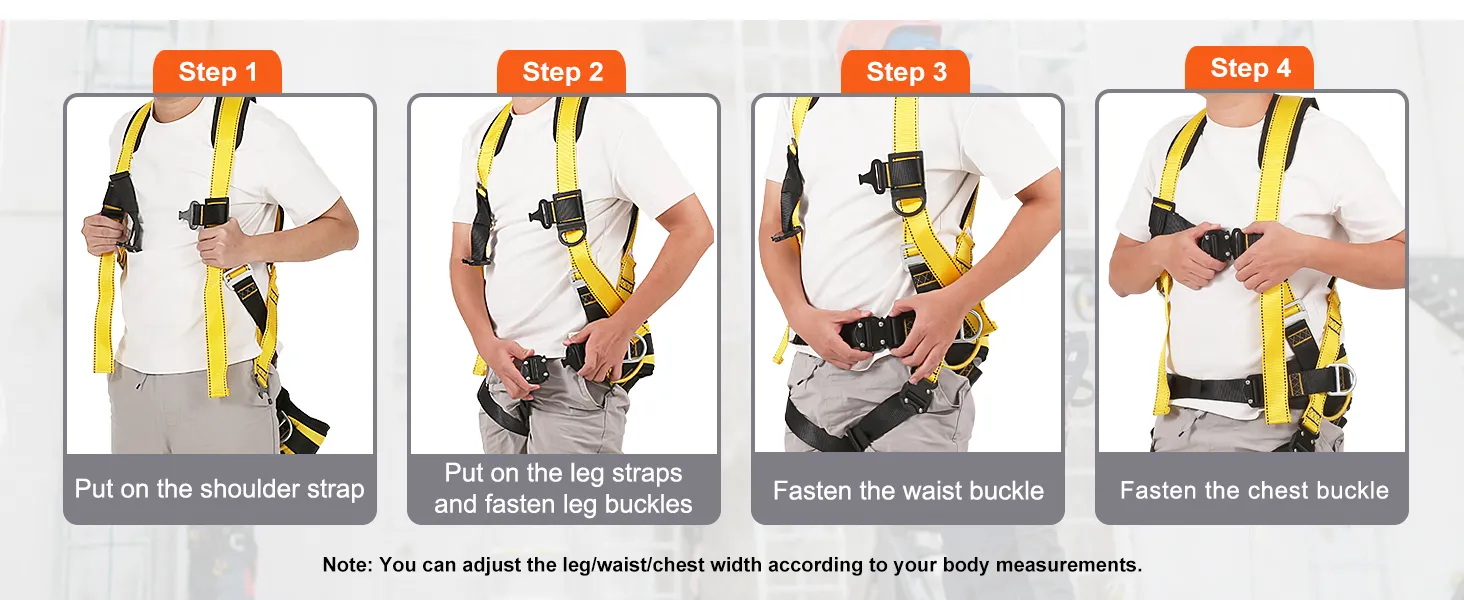 Step 1

Put on the shoulder strap

Step 2

Put on the leg straps and fasten leg buckles

Step 3

Fasten the waist buckle

Step 4

Fasten the chest buckle

Note: You can adjust the leg/waist/chest width according to your body measurements.