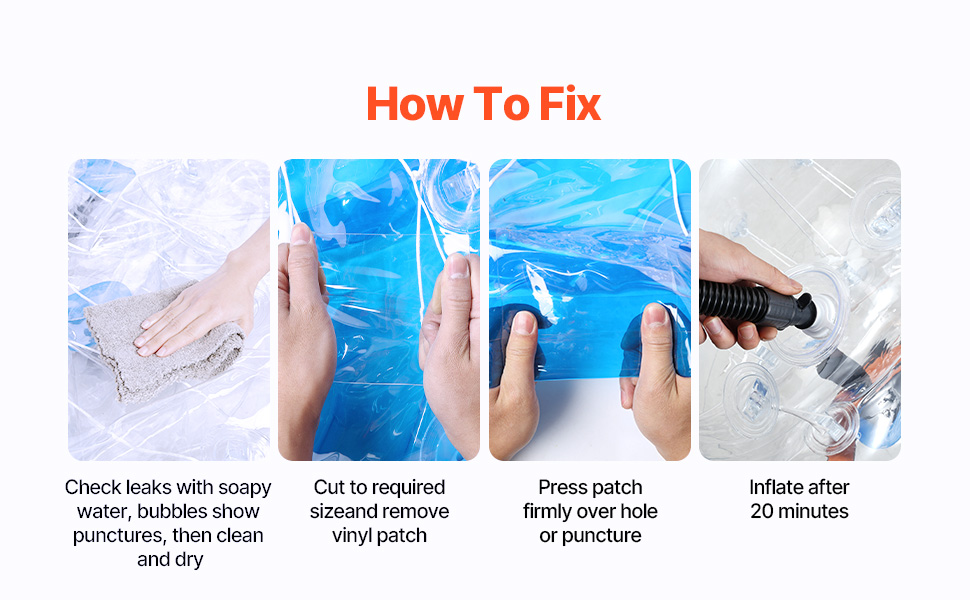 How To Fix

Check leaks with soapy water, bubbles show punctures, then clean and dry

Cut to required sizeand remove vinyl patch

Press patch firmly over hole or puncture

Inflate after 20 minutes