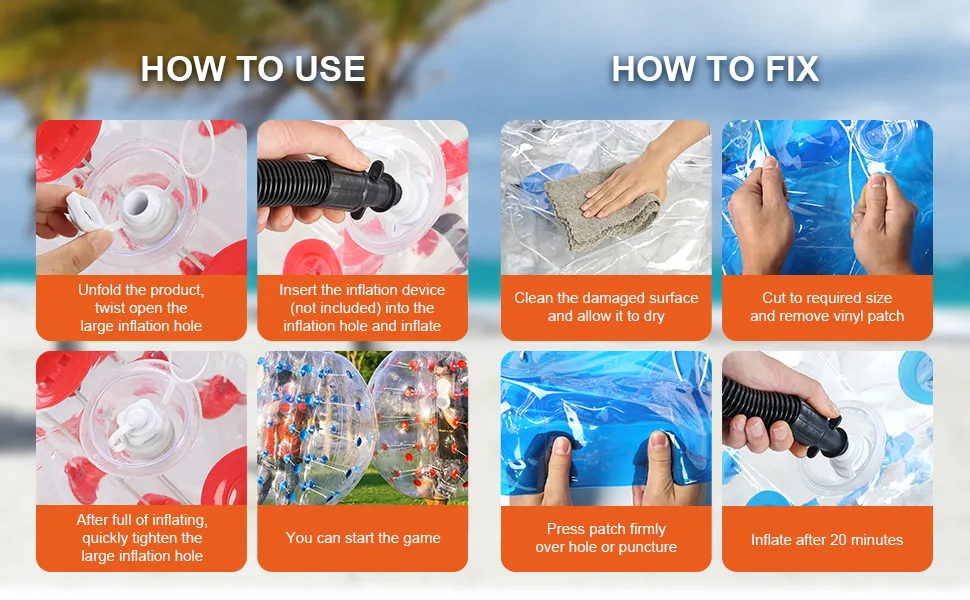 HOW TO USE

Unfold the product, twist open the large inflation hole

Insert the inflation device (not included) into the inflation hole and inflate

After full of inflating, quickly tighten the large inflation hole

You can start the game

HOW TO FIX

Clean the damaged surface and allow it to dry

Cut to required size and remove vinyl patch

Press patch firmly over hole or puncture

Inflate after 20 minutes