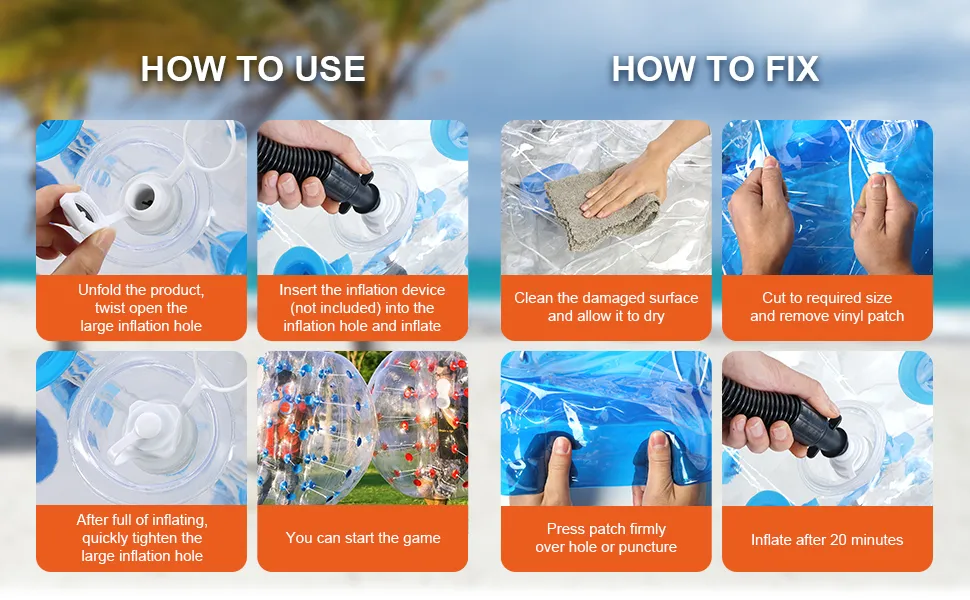 HOW TO USE

Unfold the product, twist open the large inflation hole

Insert the inflation device (not included) into the inflation hole and inflate

After full of inflating, quickly tighten the large inflation hole

You can start the game

HOW TO FIX

Clean the damaged surface and allow it to dry

Cut to required size and remove vinyl patch

Press patch firmly over hole or puncture

Inflate after 20 minutes