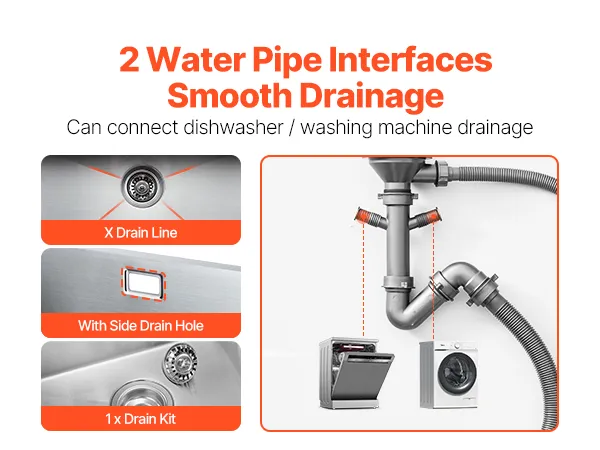 2 Water Pipe Interfaces
Smooth Drainage

Can connect dishwasher / washing machine drainage

X Drain Line

With Side Drain Hole

1 x Drain Kit