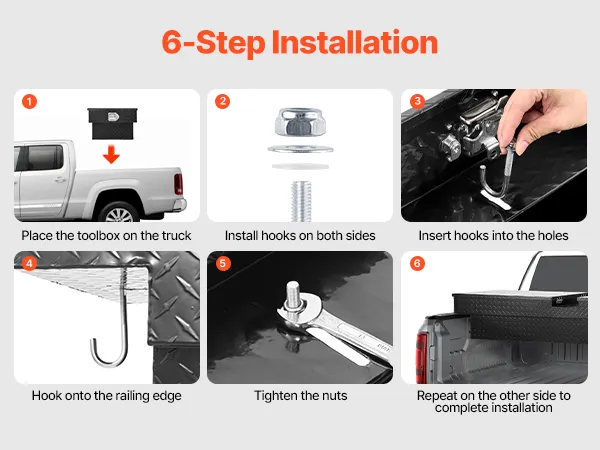 6-Step Installation

1
Place the toolbox on the truck

2
Install hooks on both sides

3
Insert hooks into the holes

4
Hook onto the railing edge

5
Tighten the nuts

6
Repeat on the other side to complete installation