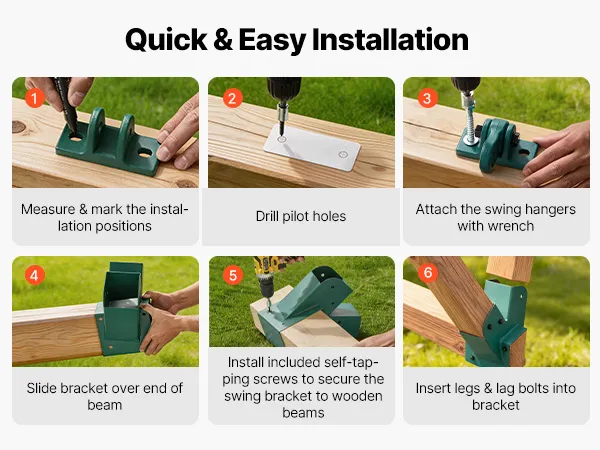 Quick & Easy Installation

1

Measure & mark the installation positions

2

Drill pilot holes

3

Attach the swing hangers with wrench

4

Slide bracket over end of beam

5

Install included self-tapping screws to secure the swing bracket to wooden beams

6

Insert legs & lag bolts into bracket