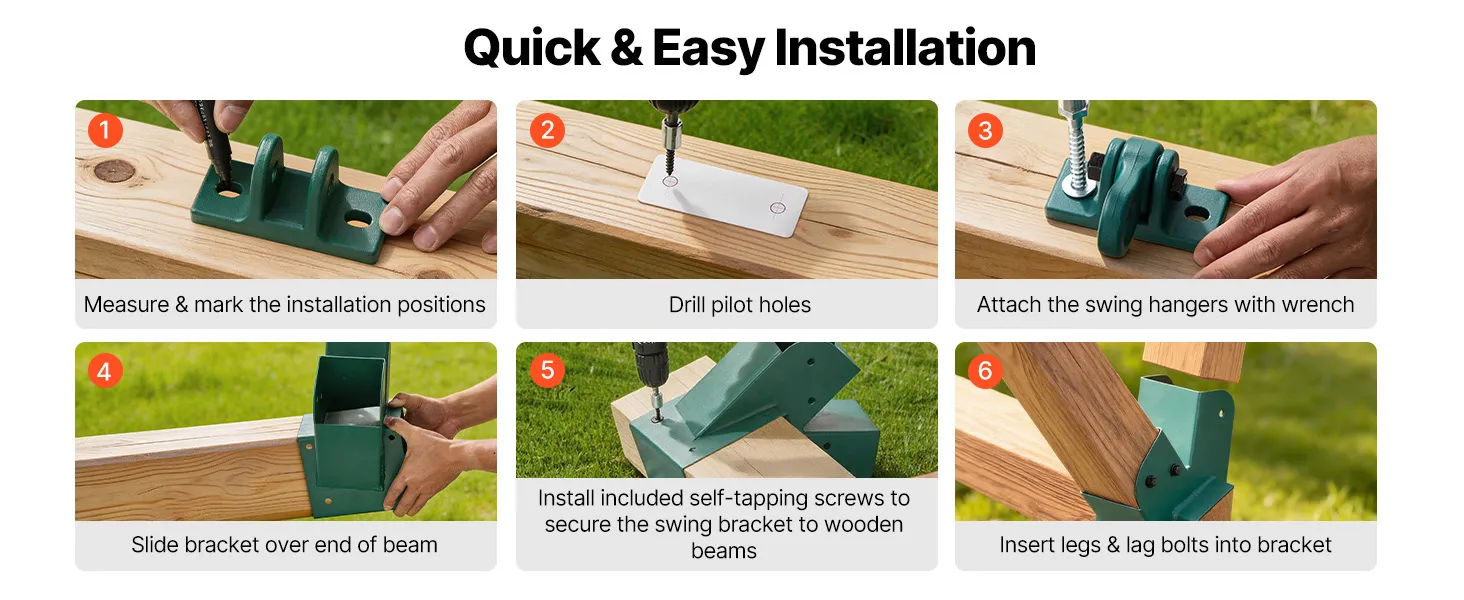 Quick & Easy Installation

1
Measure & mark the installation positions

2
Drill pilot holes

3
Attach the swing hangers with wrench

4
Slide bracket over end of beam

5
Install included self-tapping screws to secure the swing bracket to wooden beams

6
Insert legs & lag bolts into bracket