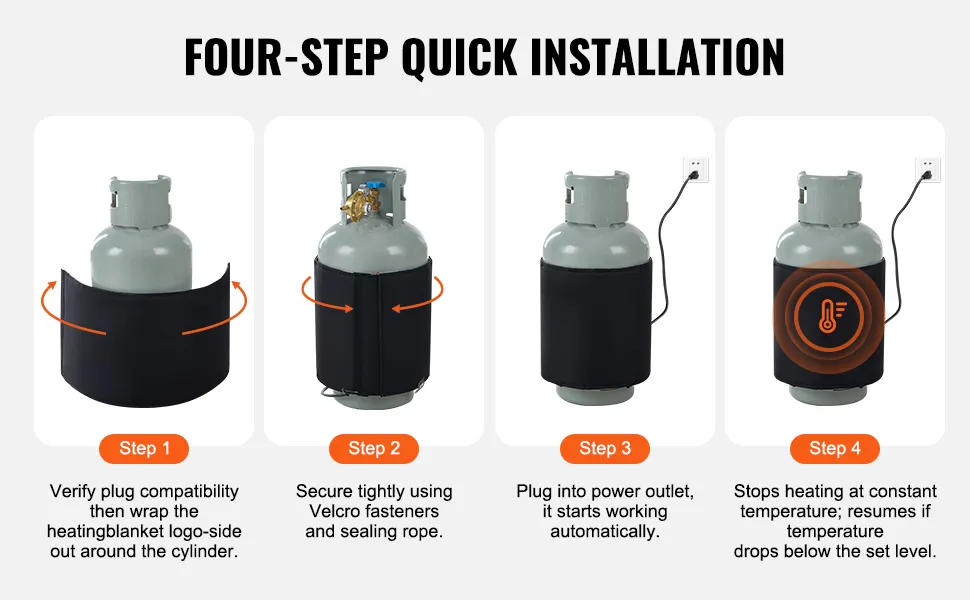 FOUR-STEP QUICK INSTALLATION

Step 1

Verify plug compatibility then wrap the heatingblanket logo-side out around the cylinder.

Step 2

Secure tightly using Velcro fasteners and sealing rope.

Step 3

Plug into power outlet, it starts working automatically.

Step 4

Stops heating at constant temperature; resumes if temperature drops below the set level.