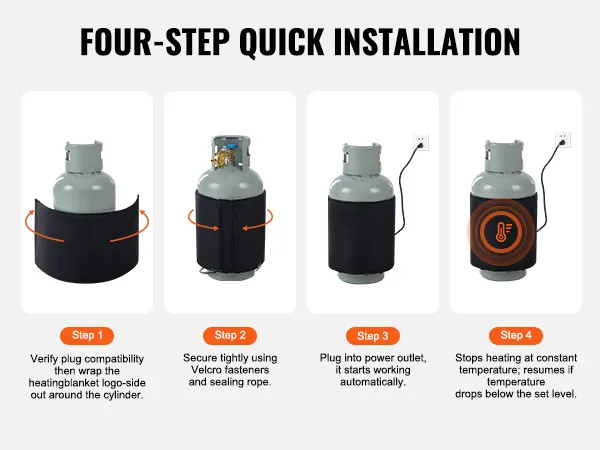 FOUR-STEP QUICK INSTALLATION

Step 1

Verify plug compatibility then wrap the heatingblanket logo-side out around the cylinder.

Step 2

Secure tightly using Velcro fasteners and sealing rope.

Step 3

Plug into power outlet, it starts working automatically.

Step 4

Stops heating at constant temperature; resumes if temperature drops below the set level.