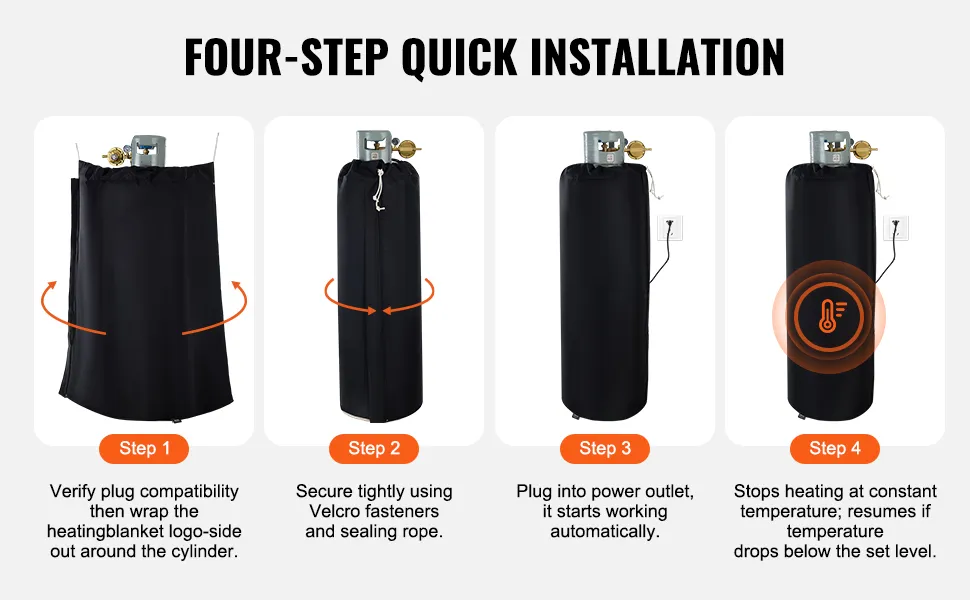 FOUR-STEP QUICK INSTALLATION

Step 1

Verify plug compatibility then wrap the heatingblanket logo-side out around the cylinder.

Step 2

Secure tightly using Velcro fasteners and sealing rope.

Step 3

Plug into power outlet, it starts working automatically.

Step 4

Stops heating at constant temperature; resumes if temperature drops below the set level.