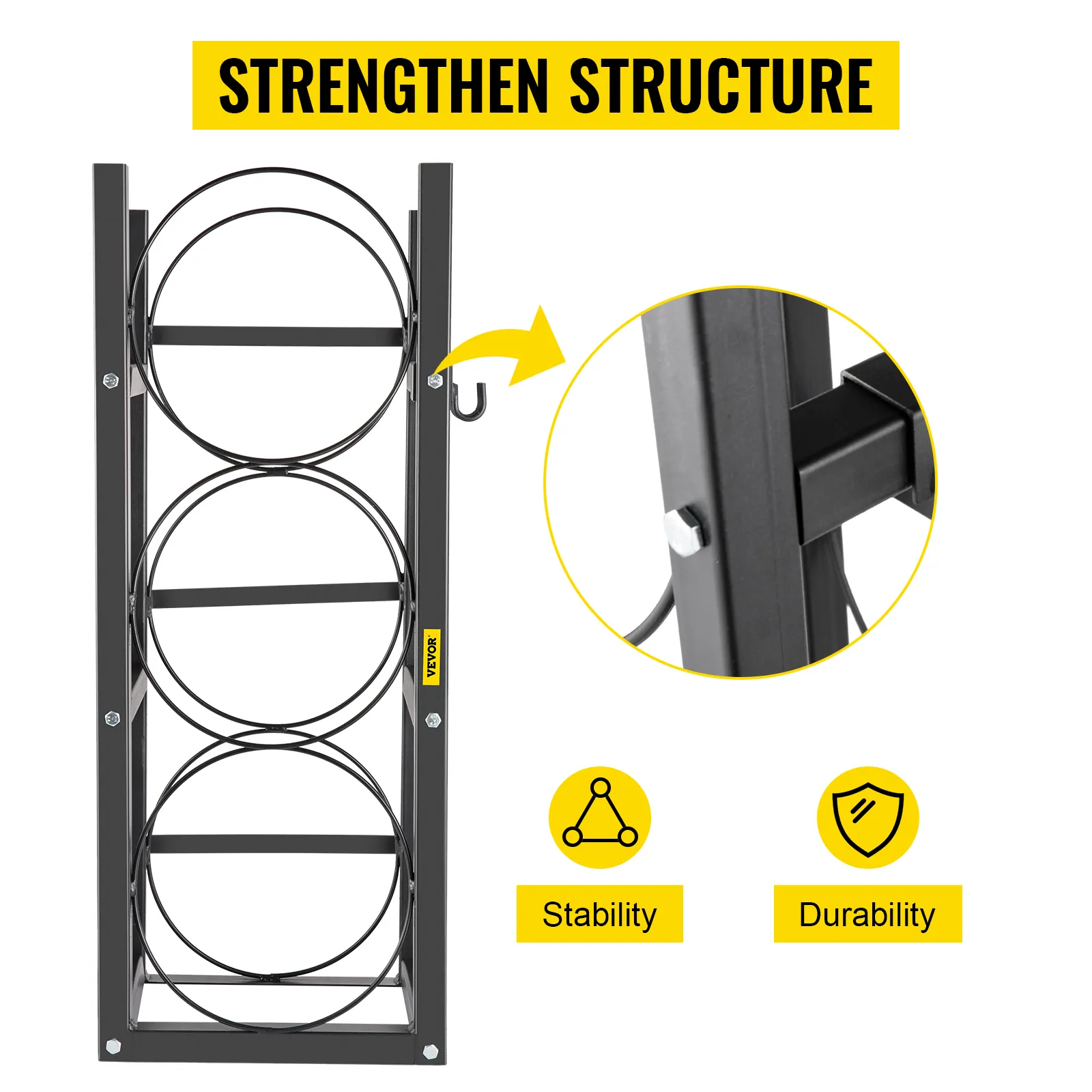 STRENGTHEN STRUCTURE

VEVOR

Stability

Durability