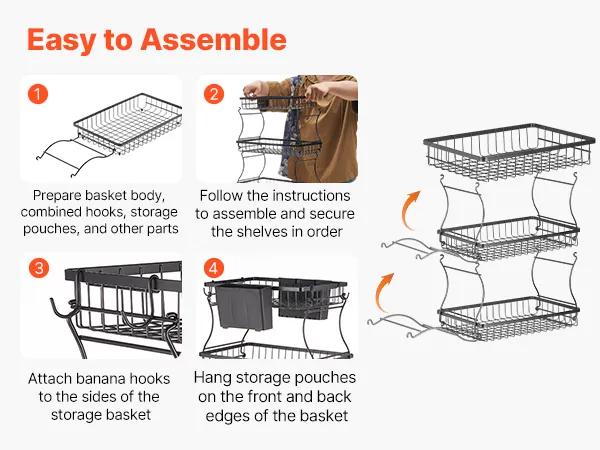 Easy to Assemble

1

Prepare basket body, combined hooks, storage pouches, and other parts

2

Follow the instructions to assemble and secure the shelves in order

3

Attach banana hooks to the sides of the storage basket

4

Hang storage pouches on the front and back edges of the basket