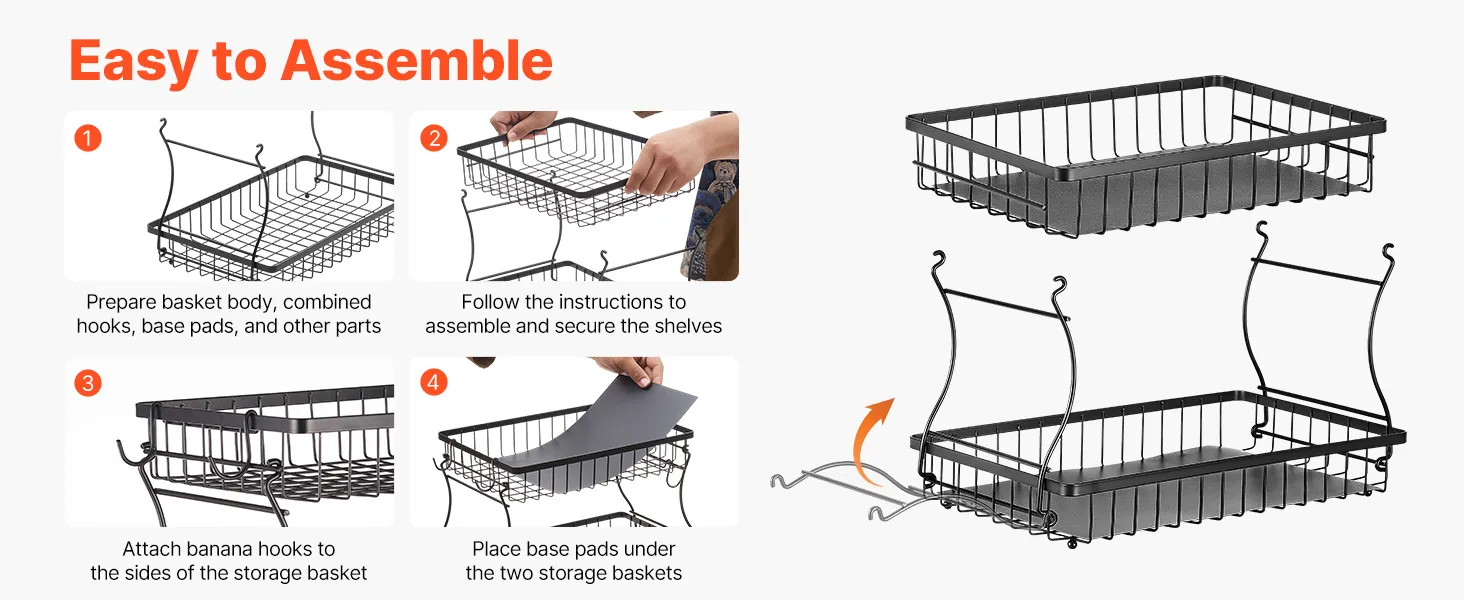 Easy to Assemble

1

Prepare basket body, combined hooks, base pads, and other parts

2

Follow the instructions to assemble and secure the shelves

3

Attach banana hooks to the sides of the storage basket

4

Place base pads under the two storage baskets