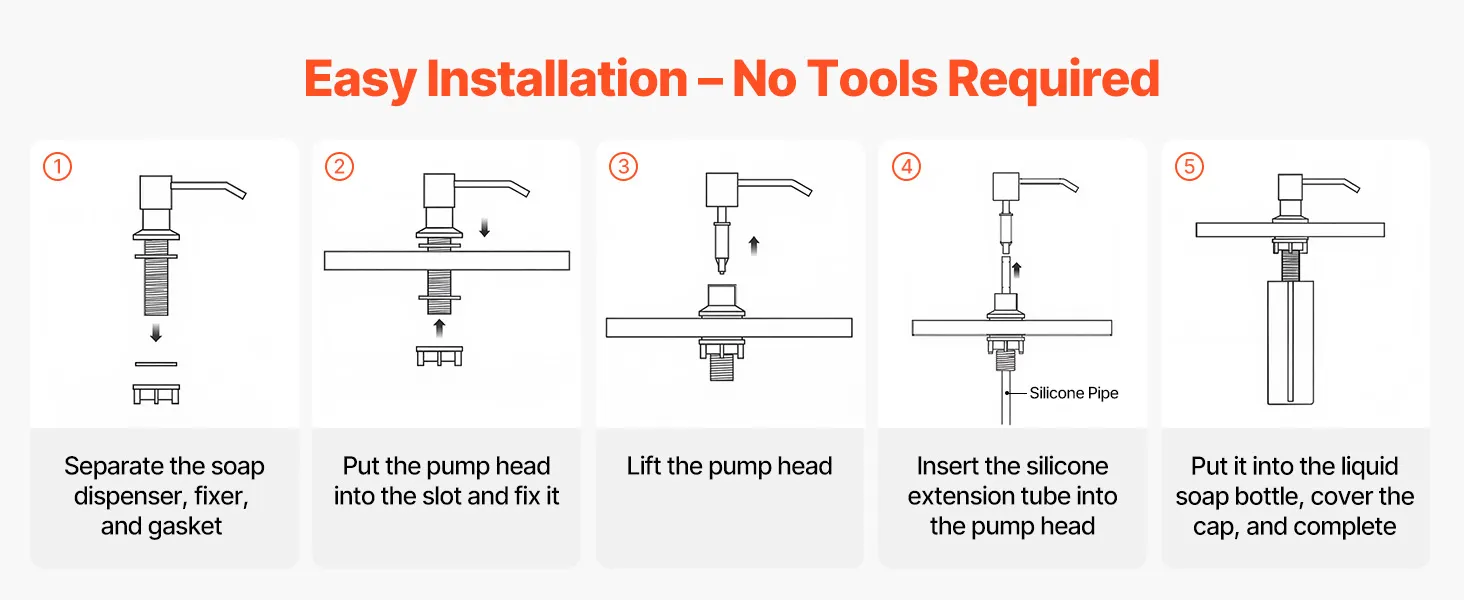 Easy Installation – No Tools Required

①

Separate the soap dispenser, fixer, and gasket

②

Put the pump head into the slot and fix it

③

Lift the pump head

④

Silicone Pipe

Insert the silicone extension tube into the pump head

⑤

Put it into the liquid soap bottle, cover the cap, and complete