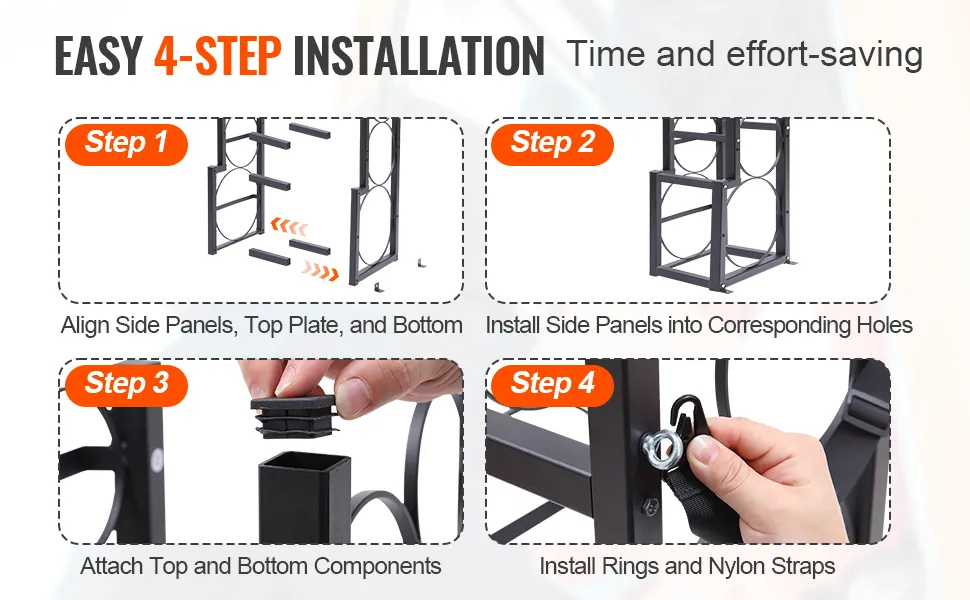 EASY 4-STEP INSTALLATION Time and effort-saving

Step 1

Align Side Panels, Top Plate, and Bottom

Step 2

Install Side Panels into Corresponding Holes

Step 3

Attach Top and Bottom Components

Step 4

Install Rings and Nylon Straps