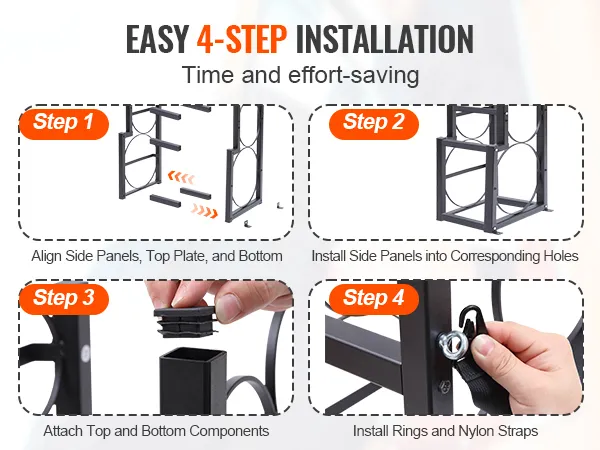 EASY 4-STEP INSTALLATION
Time and effort-saving

Step 1
Align Side Panels, Top Plate, and Bottom

Step 2
Install Side Panels into Corresponding Holes

Step 3
Attach Top and Bottom Components

Step 4
Install Rings and Nylon Straps